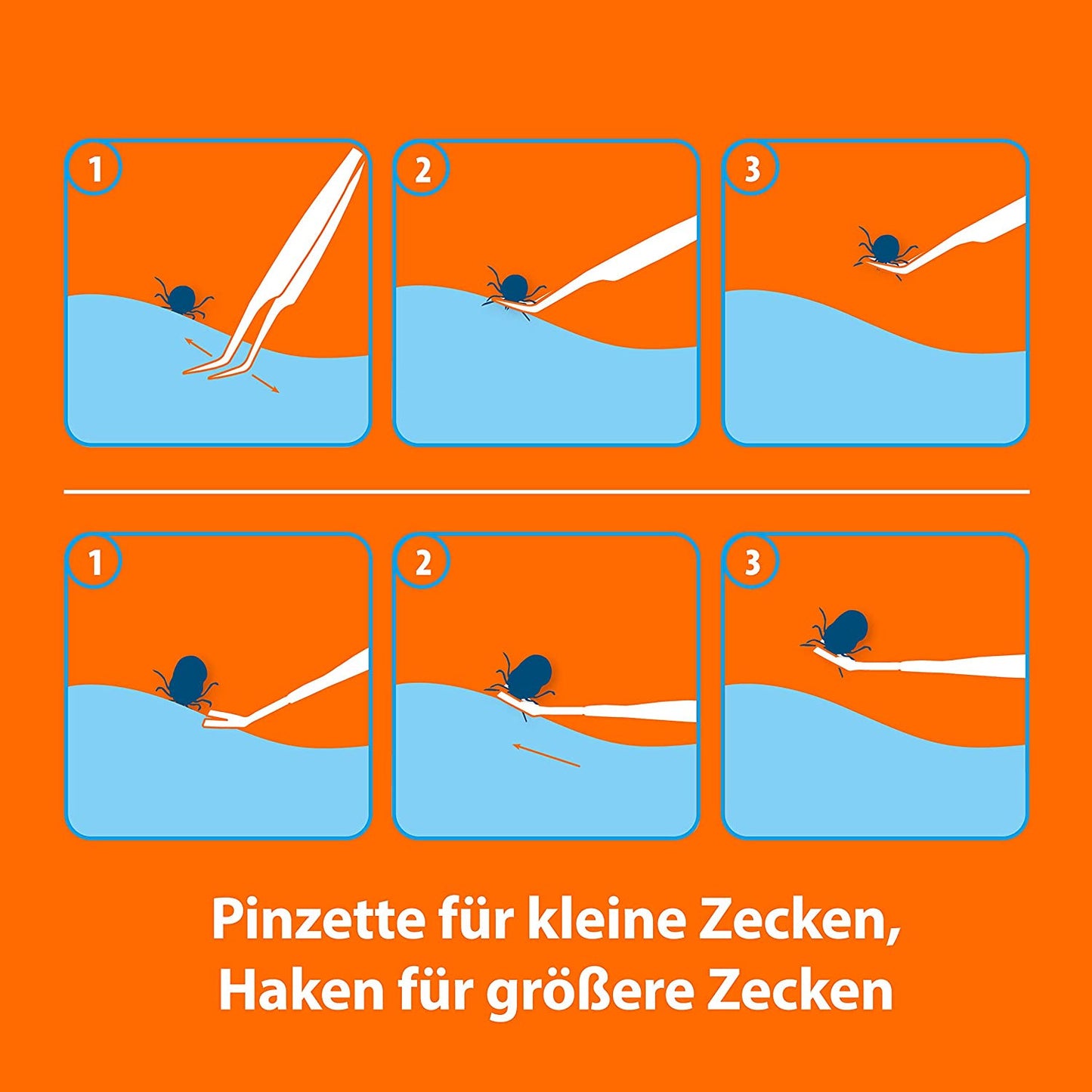 1

2

3

1

2

3

Pinzette für kleine Zecken, Haken für größere Zecken